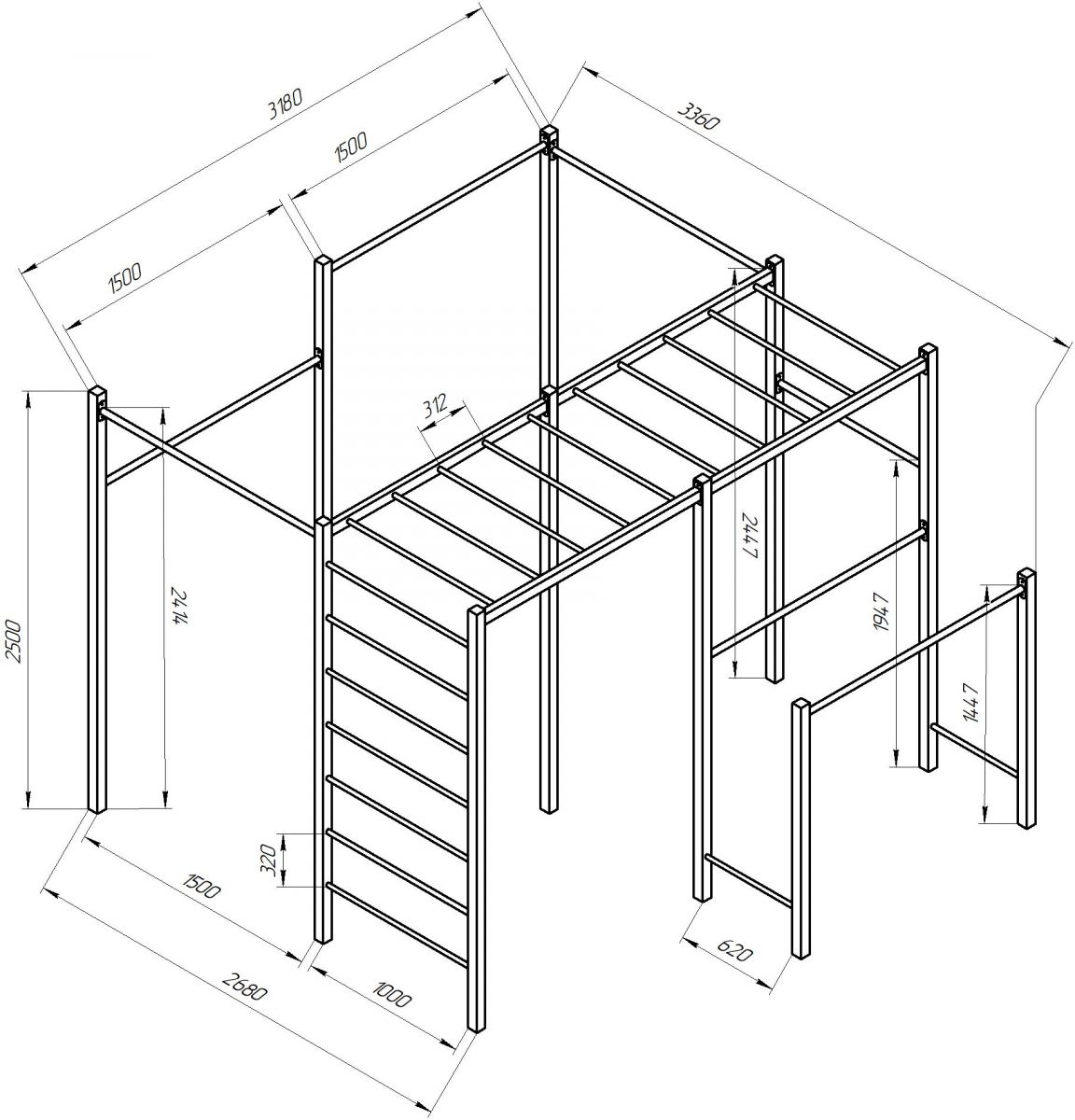 3180
1500
1500
3360
312
2500
2414
2447
1947
1447
320
1500
2680
1000
620